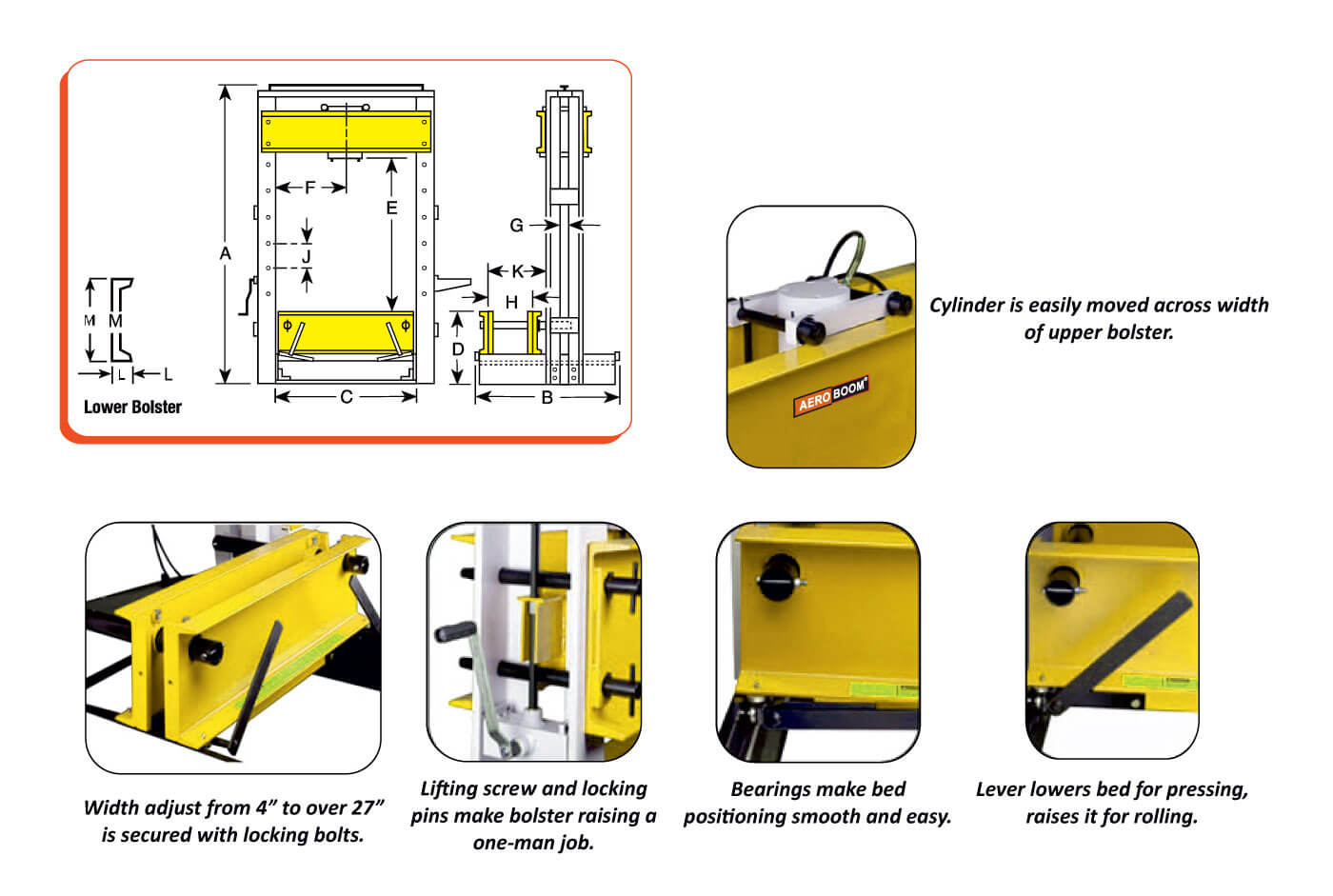 A
F
E
J
C
G
K
H
D
B
M
M
L
L
Lower Bolster

AERO BOOM

Cylinder is easily moved across width of upper bolster.

Width adjust from 4” to over 27” is secured with locking bolts.

Lifting screw and locking pins make bolster raising a one-man job.

Bearings make bed positioning smooth and easy.

Lever lowers bed for pressing, raises it for rolling.